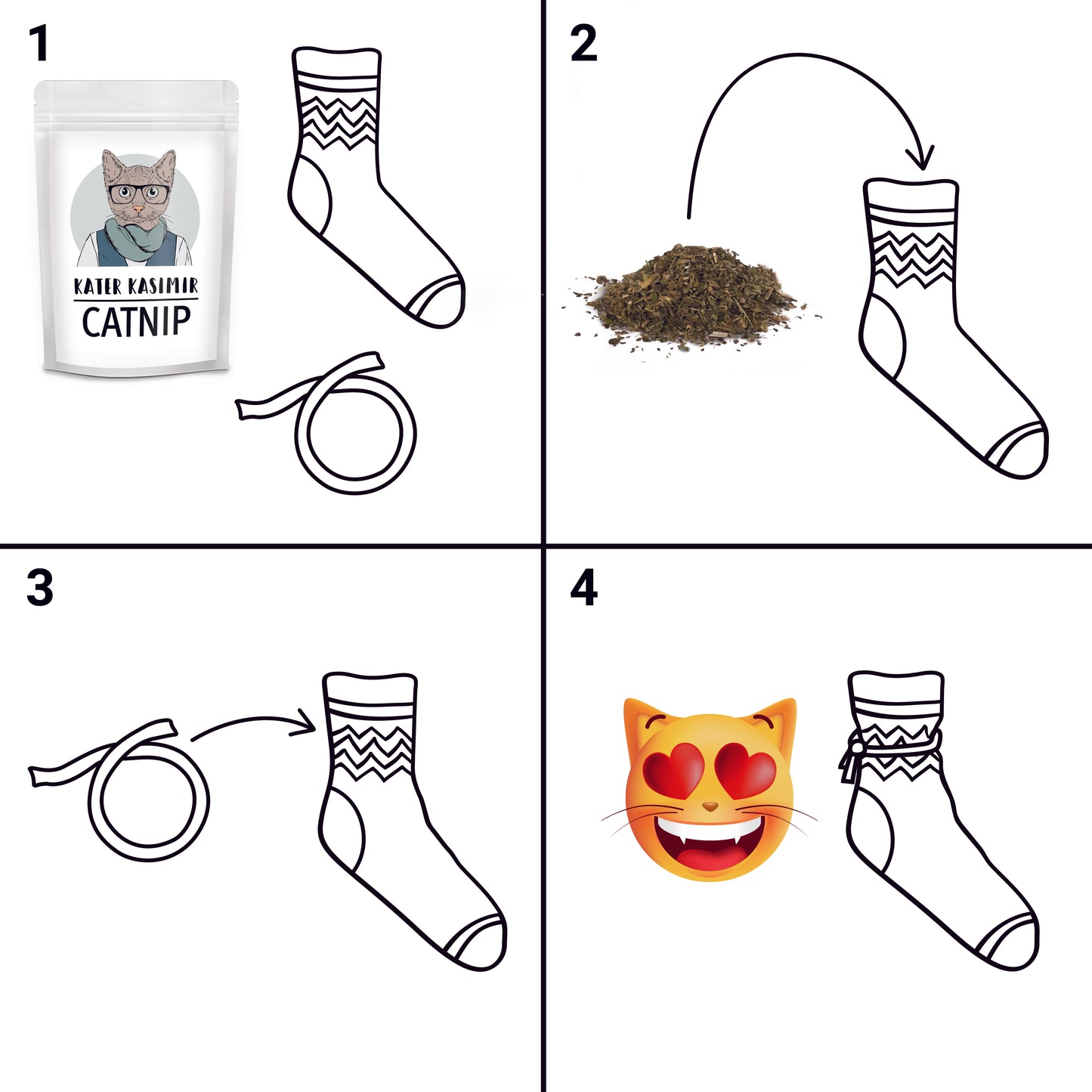 1

KATER KASIMIR
CATNIP

2

3

4